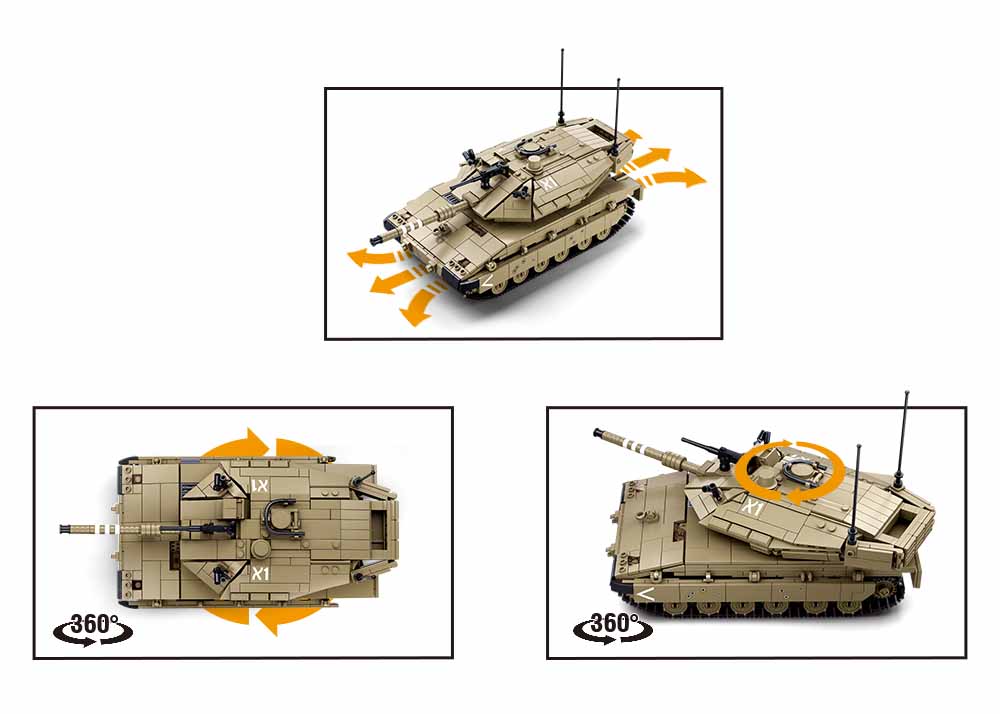 X1

X1

X1

360°

X1

360°