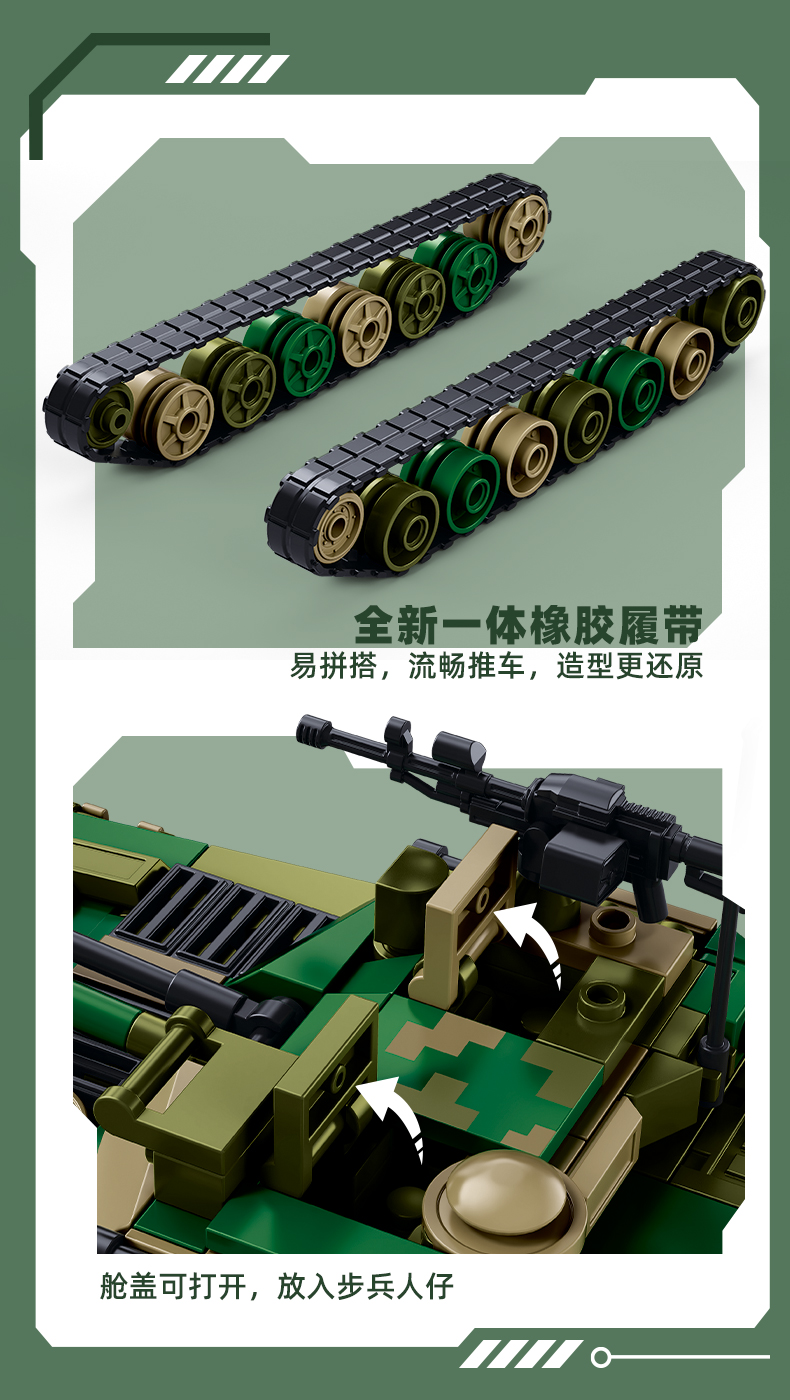 全新一体橡胶履带
易拼搭，流畅推车，造型更还原

舱盖可打开，放入步兵人仔