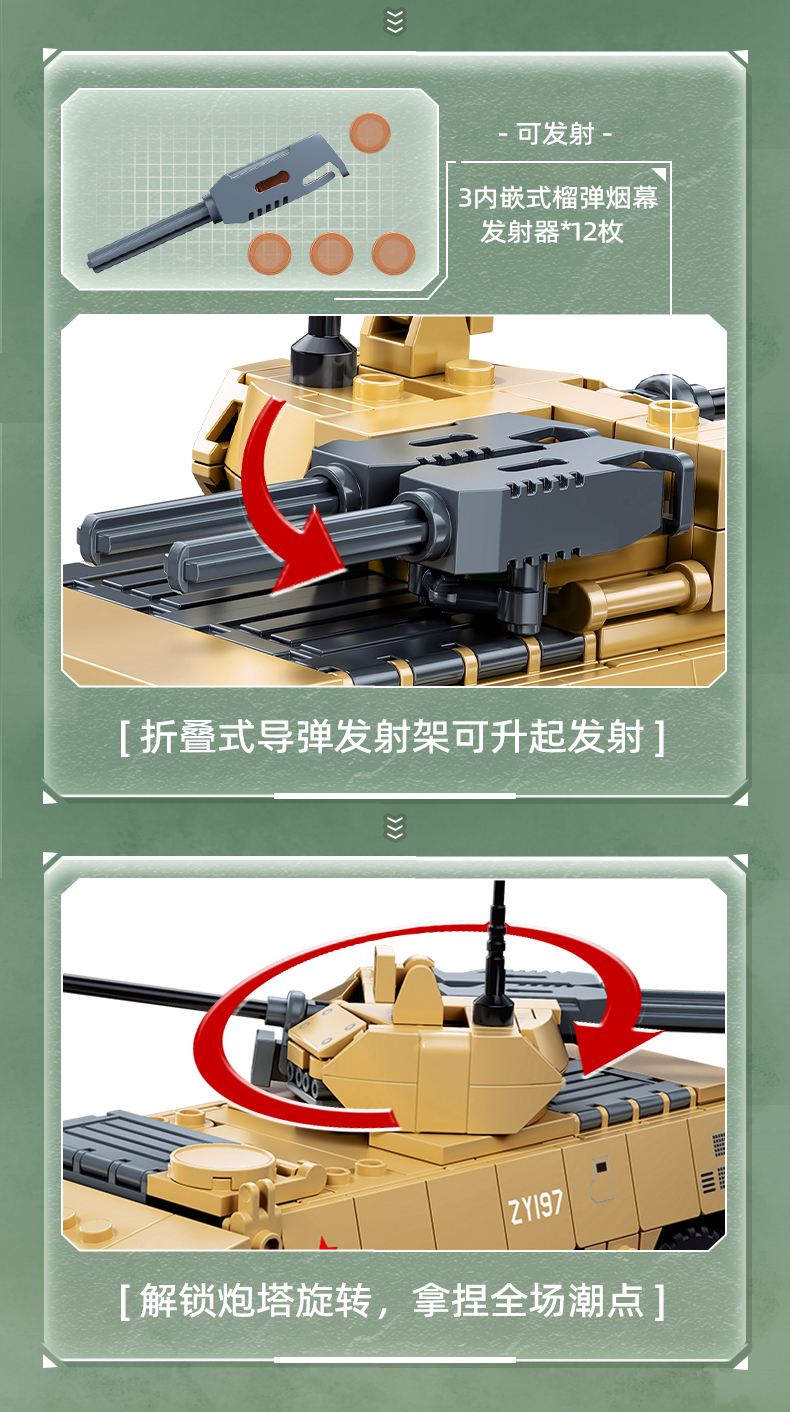 - 可发射 -

3内嵌式榴弹烟幕发射器*12枚

[ 折叠式导弹发射架可升起发射 ]

ZY197

[ 解锁炮塔旋转，拿捏全场潮点 ]