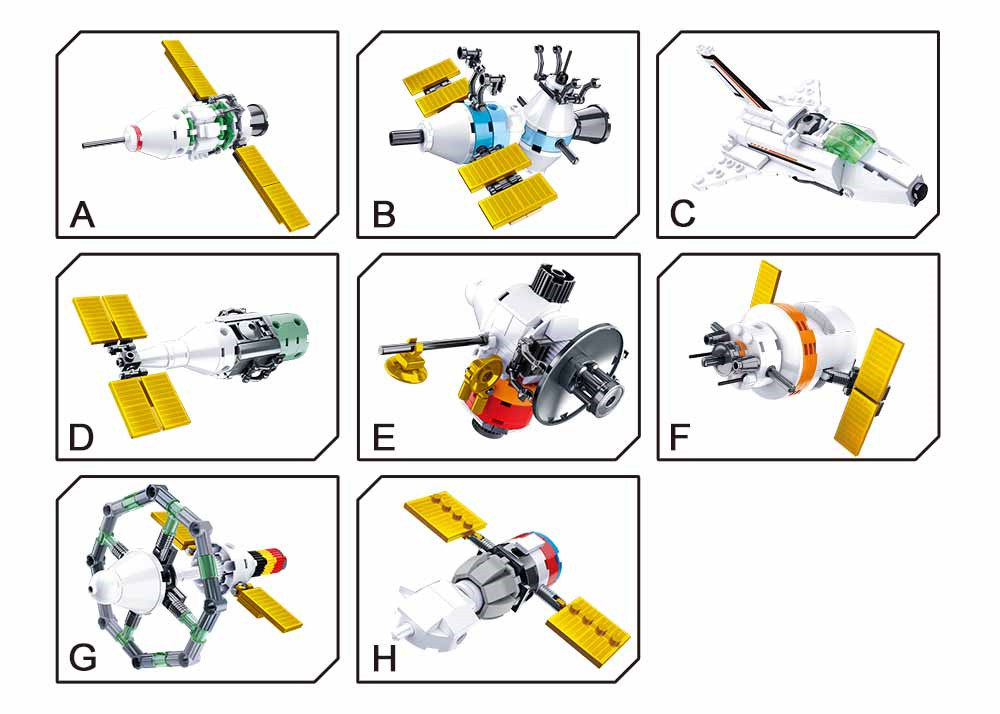 A

B

C

D

E

F

G

H