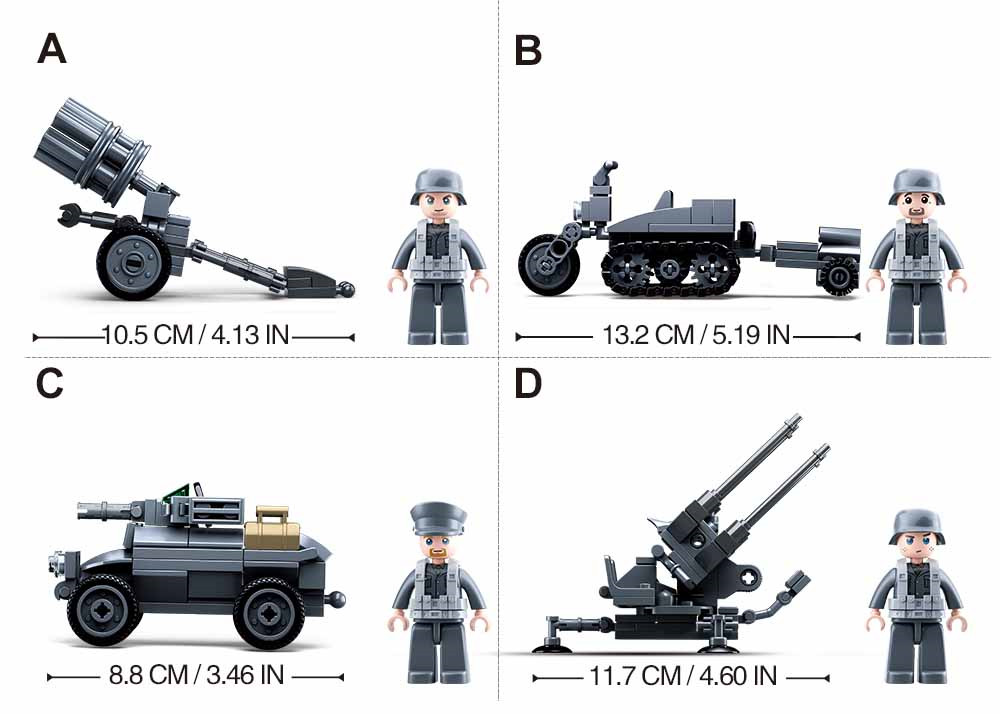 A

10.5 CM / 4.13 IN

B

13.2 CM / 5.19 IN

C

8.8 CM / 3.46 IN

D

11.7 CM / 4.60 IN