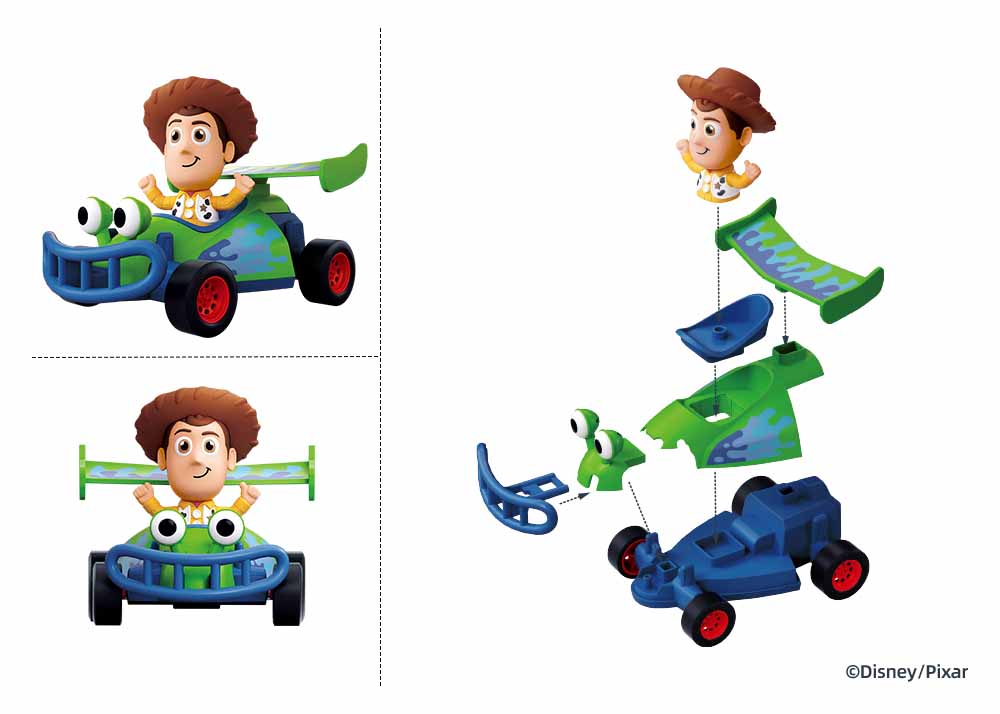 ©Disney/Pixar