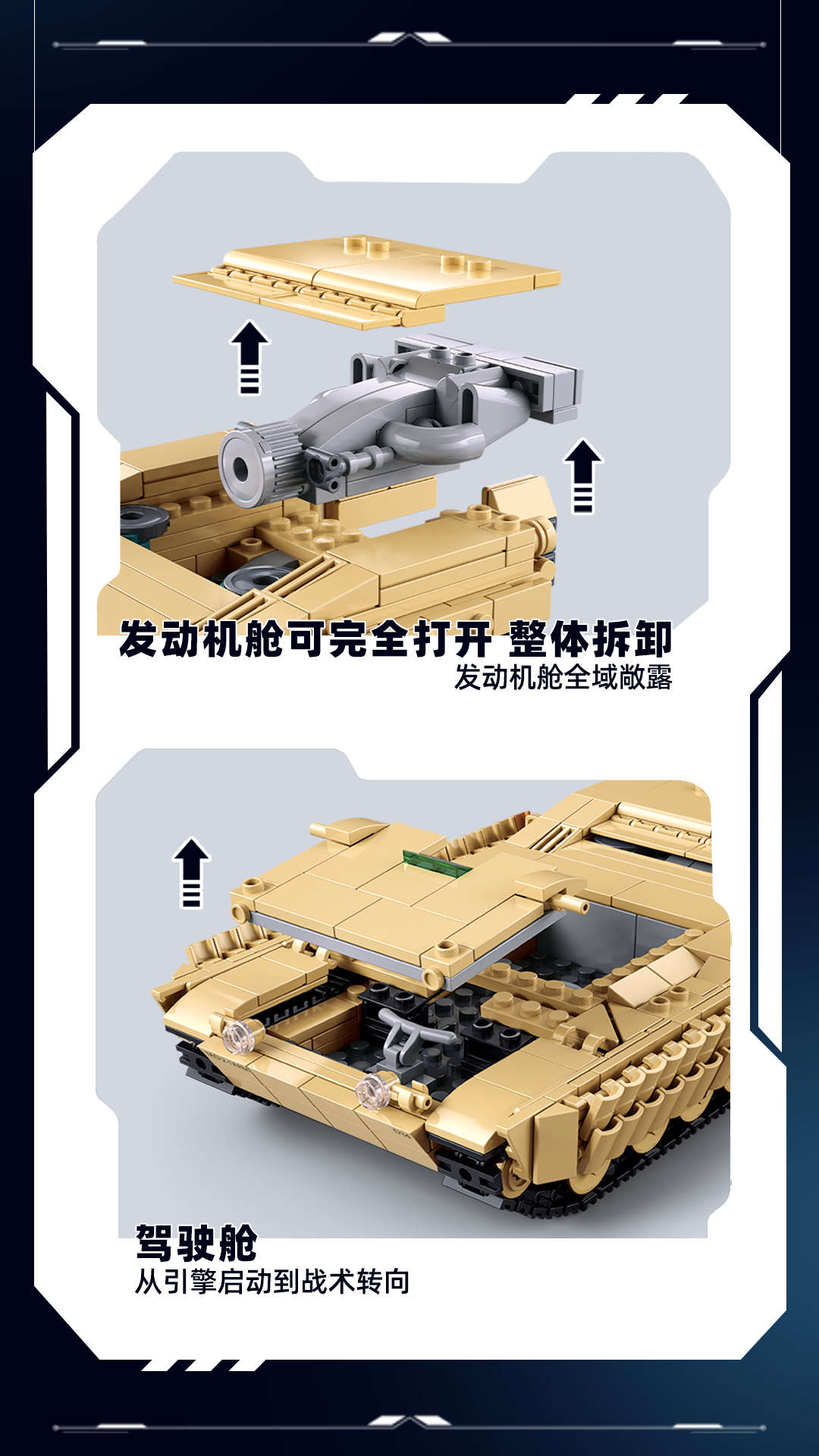 发动机舱可完全打开 整体拆卸
发动机舱全域敞露

驾驶舱
从引擎启动到战术转向