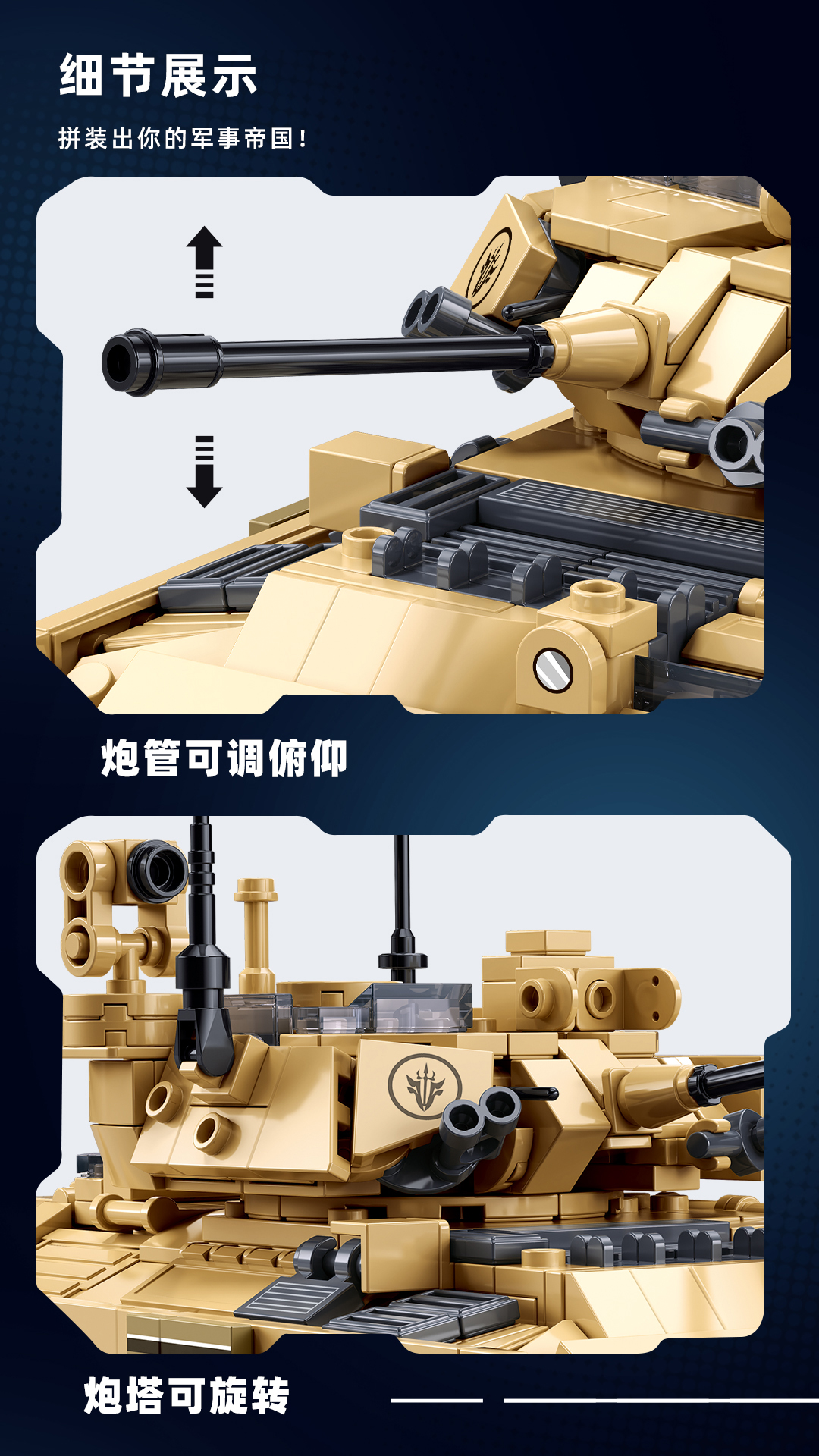 细节展示

拼装出你的军事帝国！

炮管可调俯仰

炮塔可旋转